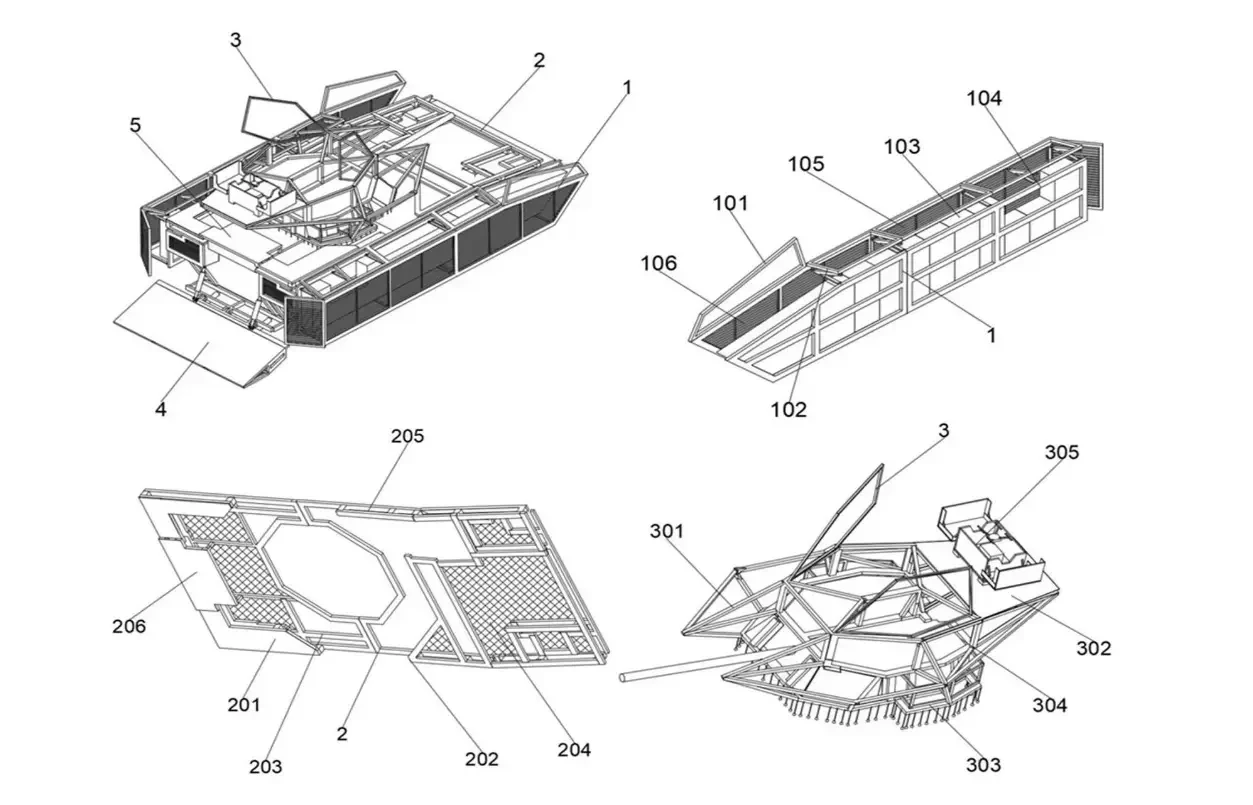 3
2
1
5
4

104
103
105
101
106
1
102

205
206
201
203
2
202
204

3
305
301
302
304
303