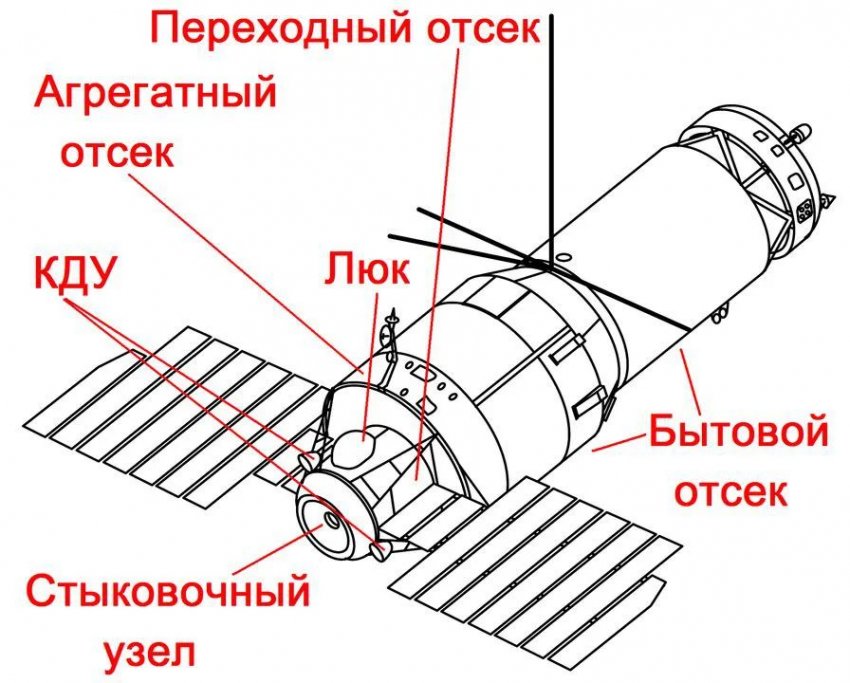 Переходный отсек

Агрегатный отсек

КДУ

Люк

Бытовой отсек

Стыковочный узел